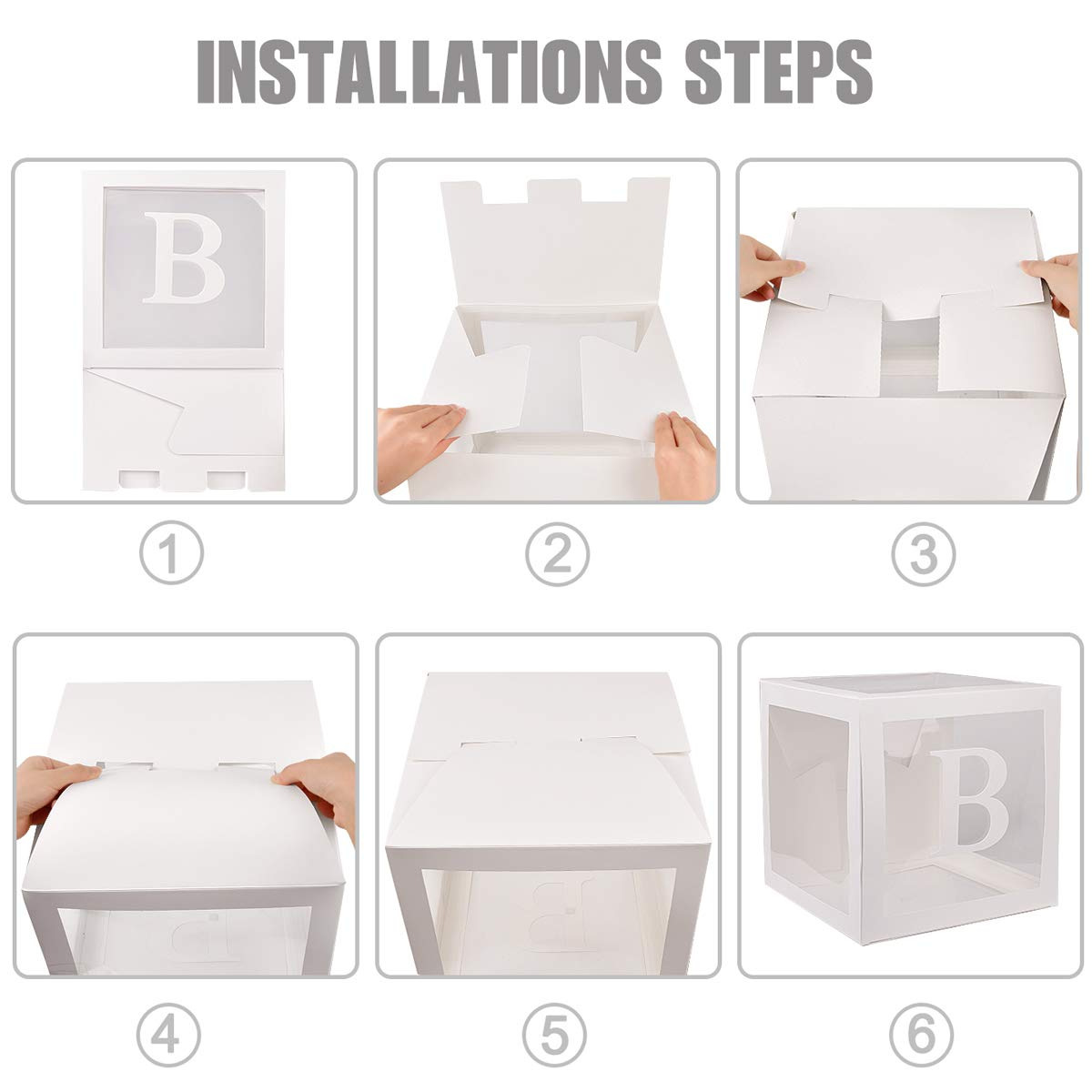 INSTALLATIONS STEPS

B

①

②

③

④

⑤

B

⑥