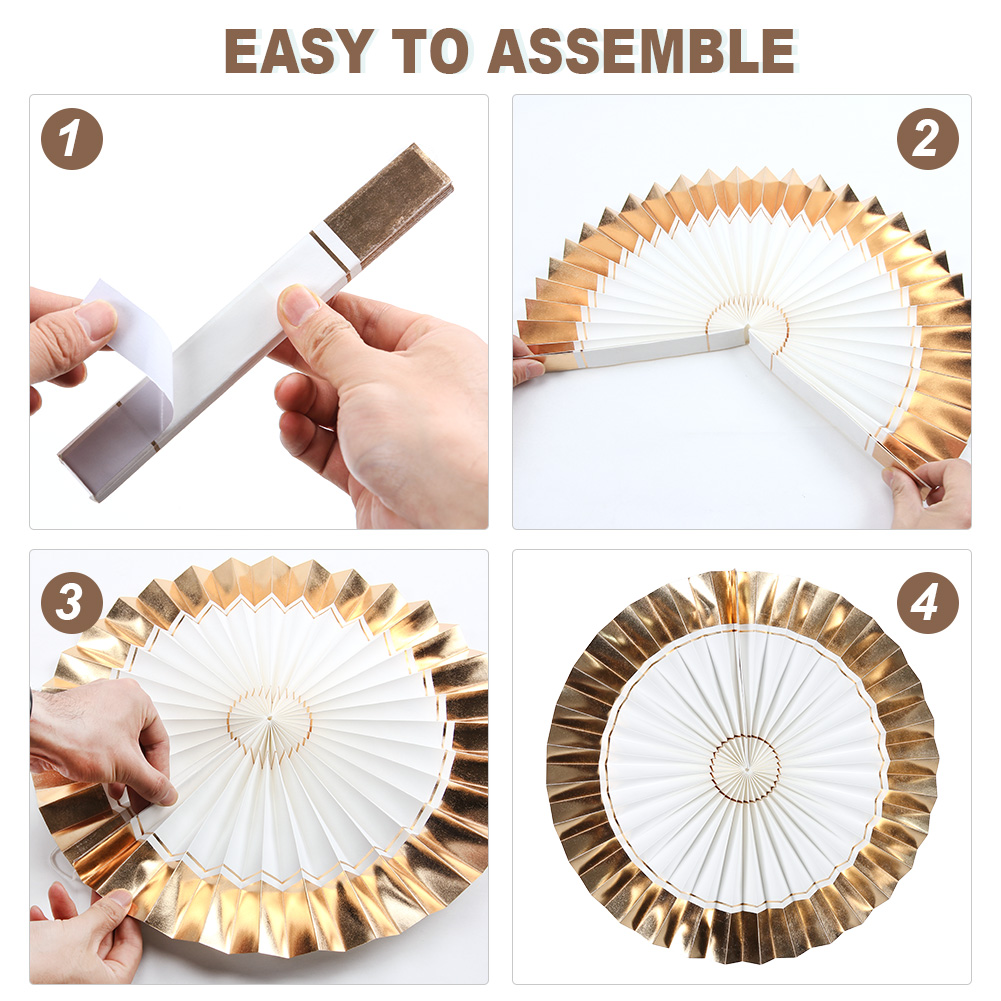 EASY TO ASSEMBLE

1

2

3

4