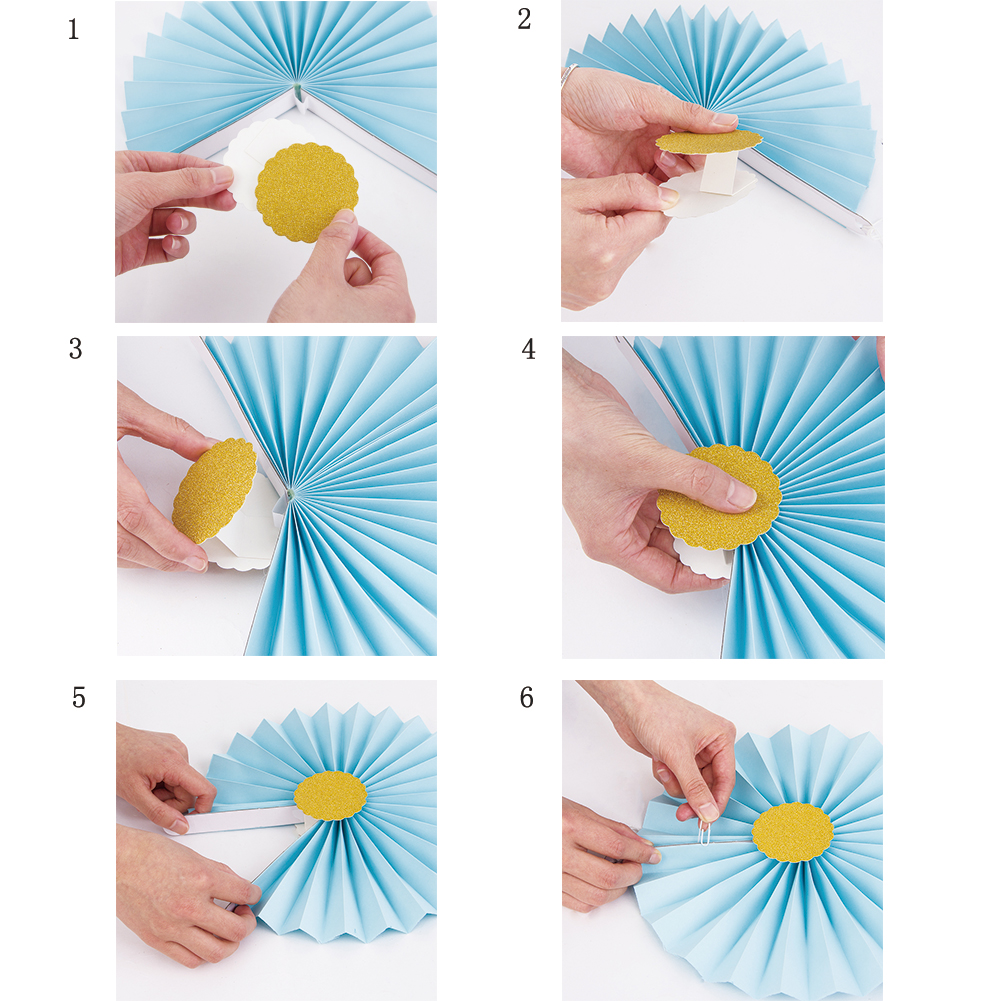 1

2

3

4

5

6