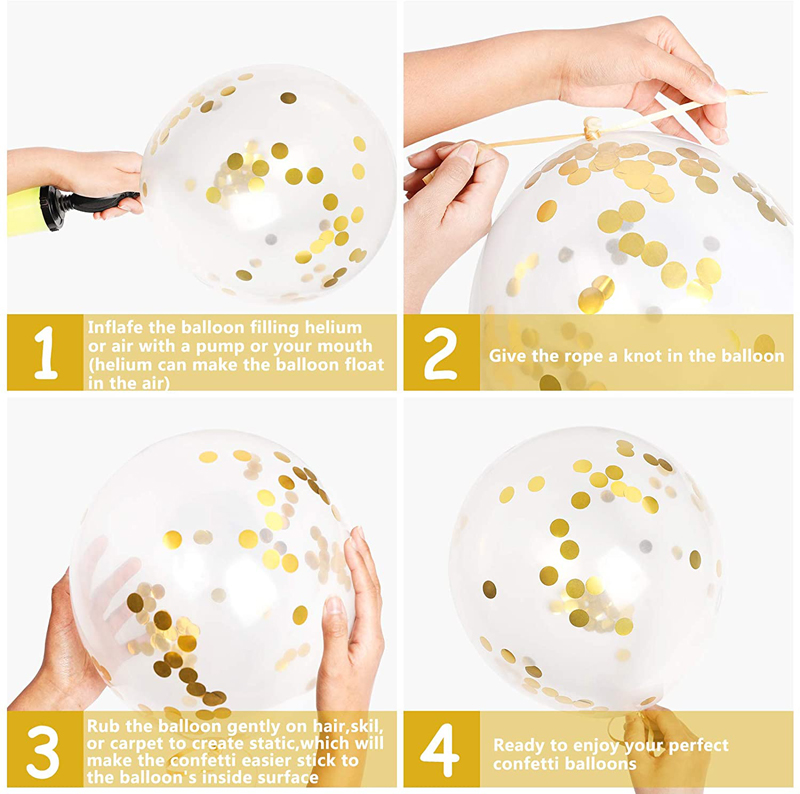 1

Inflafe the balloon filling helium or air with a pump or your mouth (helium can make the balloon float in the air)

2

Give the rope a knot in the balloon

3

Rub the balloon gently on hair,skil, or carpet to create static,which will make the confetti easier stick to the balloon's inside surface

4

Ready to enjoy your perfect confetti balloons